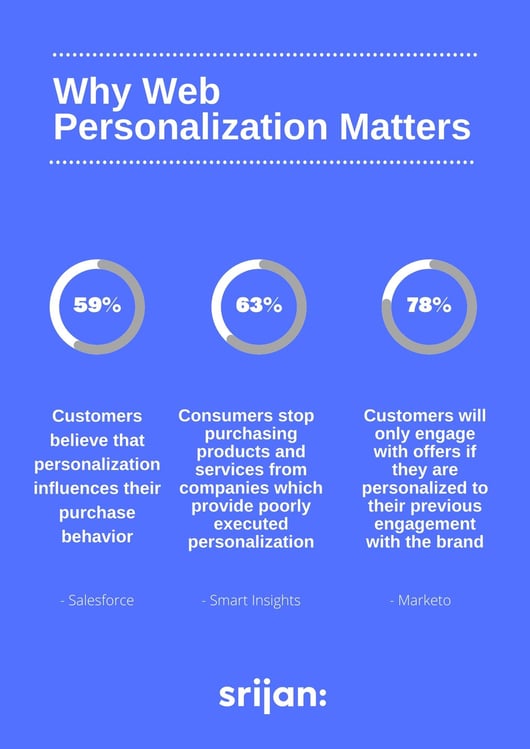 Why Web Personalization Matters

59%

Customers believe that personalization influences their purchase behavior

- Salesforce

63%

Consumers stop purchasing products and services from companies which provide poorly executed personalization

- Smart Insights

78%

Customers will only engage with offers if they are personalized to their previous engagement with the brand

- Marketo

srijan: